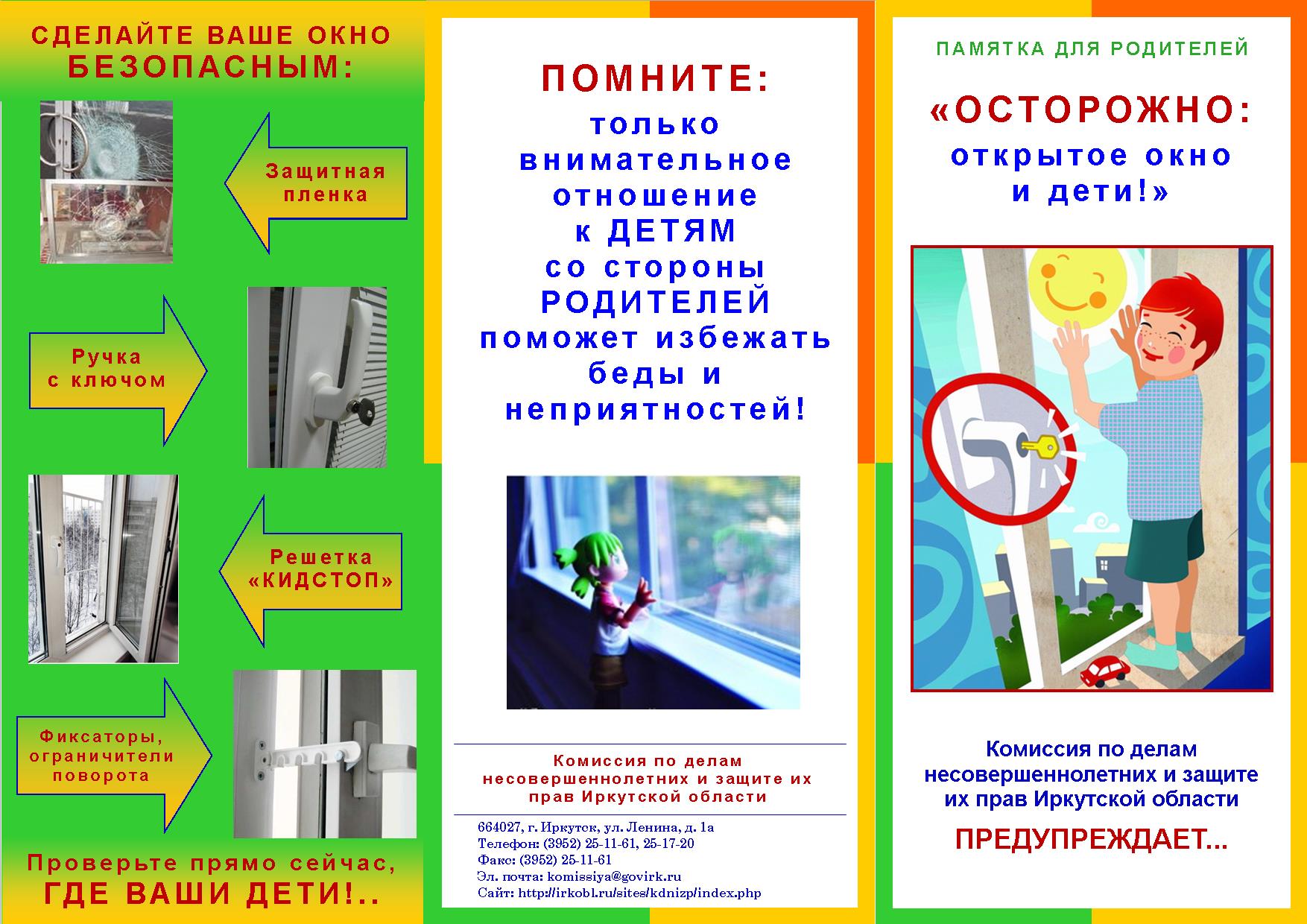 СДЕЛАЙТЕ ВАШЕ ОКНО БЕЗОПАСНЫМ:

Защитная пленка

Ручка с ключом

Решетка «КИДСТОП»

Фиксаторы, ограничители поворота

Проверьте прямо сейчас, ГДЕ ВАШИ ДЕТИ!..

ПОМНИТЕ:

только внимательное отношение к ДЕТЯМ со стороны РОДИТЕЛЕЙ поможет избежать беды и неприятностей!

Комиссия по делам несовершеннолетних и защите их прав Иркутской области

664027, г. Иркутск, ул. Ленина, д. 1а
Телефон: (3952) 25-11-61, 25-17-20
Факс: (3952) 25-11-61
Эл. почта: komissiya@govirk.ru
Сайт: http://irkobl.ru/sites/kdnizp/index.php

ПАМЯТКА ДЛЯ РОДИТЕЛЕЙ

«ОСТОРОЖНО: открытое окно и дети!»

Комиссия по делам несовершеннолетних и защите их прав Иркутской области

ПРЕДУПРЕЖДАЕТ...